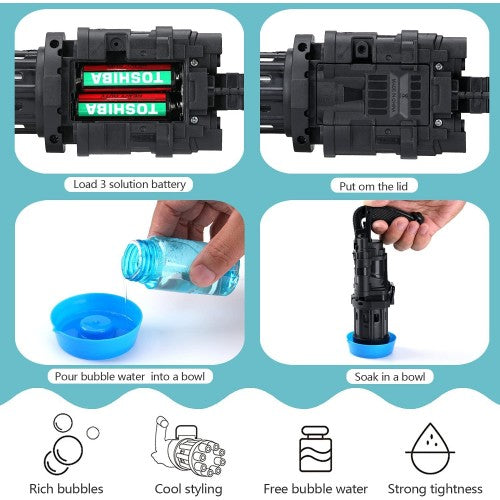 TOSHIBA
TOSHIBA

Load 3 solution battery

Put om the lid

Pour bubble water into a bowl

Soak in a bowl

Rich bubbles

Cool styling

Free bubble water

Strong tightness